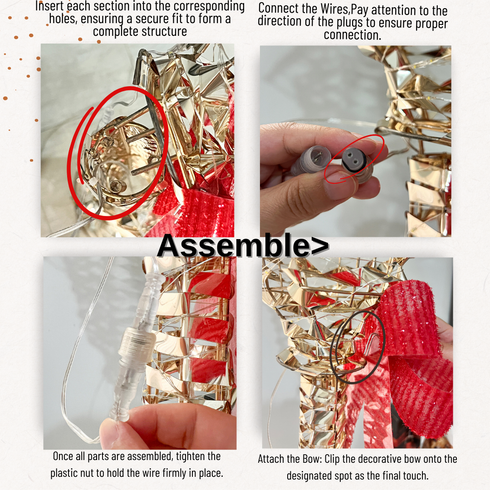 Insert each section into the corresponding holes, ensuring a secure fit to form a complete structure

Connect the Wires,Pay attention to the direction of the plugs to ensure proper connection.

Assemble>

Once all parts are assembled, tighten the plastic nut to hold the wire firmly in place.

Attach the Bow: Clip the decorative bow onto the designated spot as the final touch.